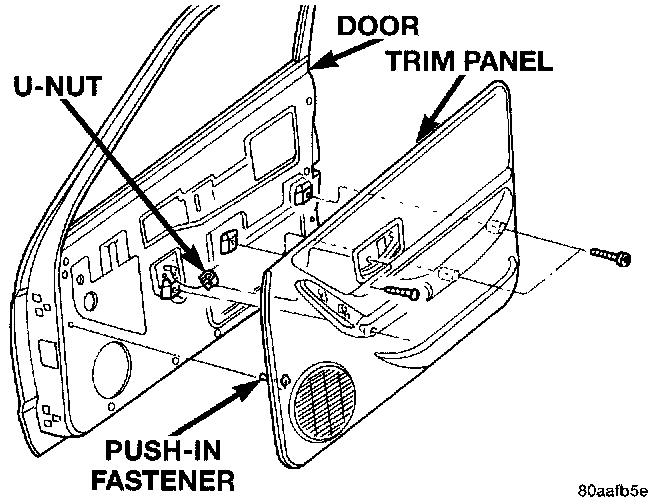 DOOR
TRIM PANEL
U-NUT
PUSH-IN FASTENER
80aafb5e