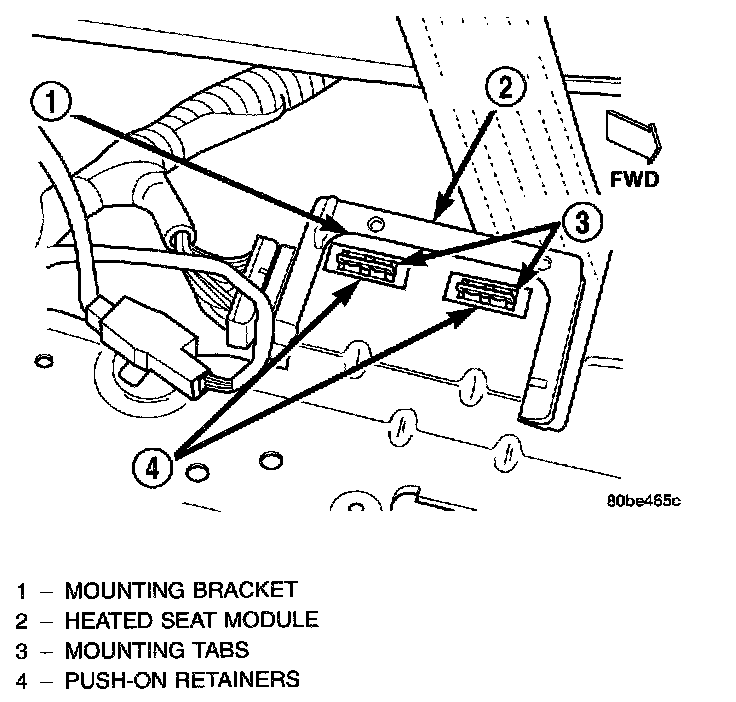 1

2

FWD

3

4

80be465c

1 – MOUNTING BRACKET
2 – HEATED SEAT MODULE
3 – MOUNTING TABS
4 – PUSH-ON RETAINERS