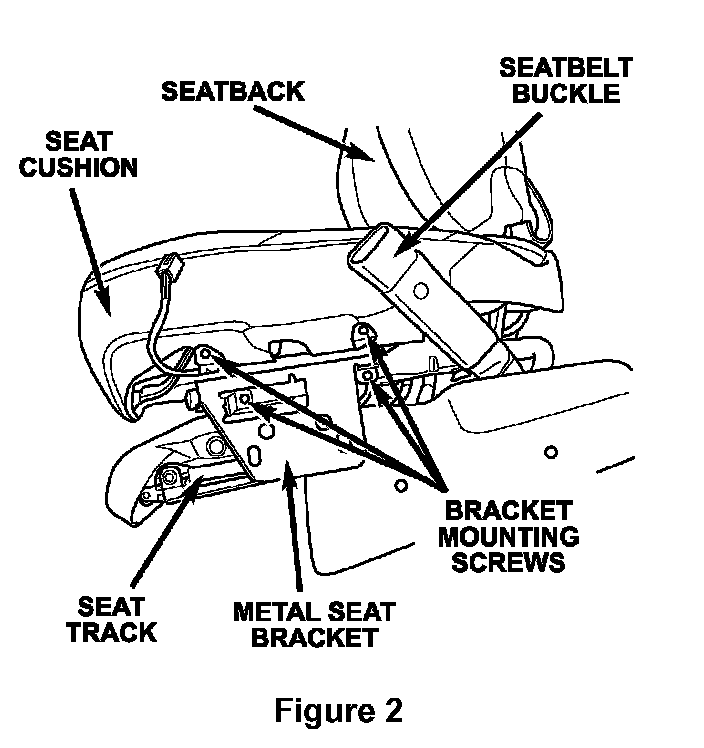 SEATBACK

SEATBELT BUCKLE

SEAT CUSHION

BRACKET MOUNTING SCREWS

SEAT TRACK

METAL SEAT BRACKET

Figure 2