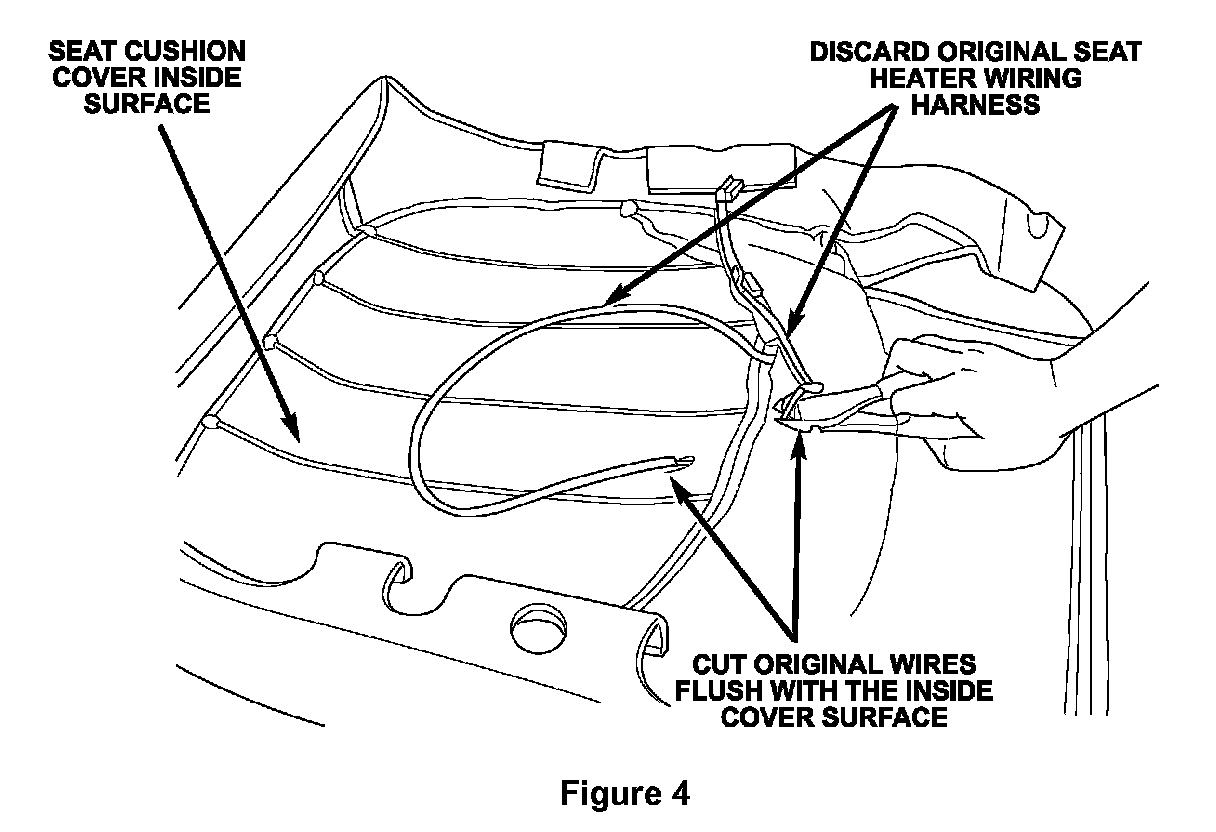 SEAT CUSHION COVER INSIDE SURFACE

DISCARD ORIGINAL SEAT HEATER WIRING HARNESS

CUT ORIGINAL WIRES FLUSH WITH THE INSIDE COVER SURFACE

Figure 4