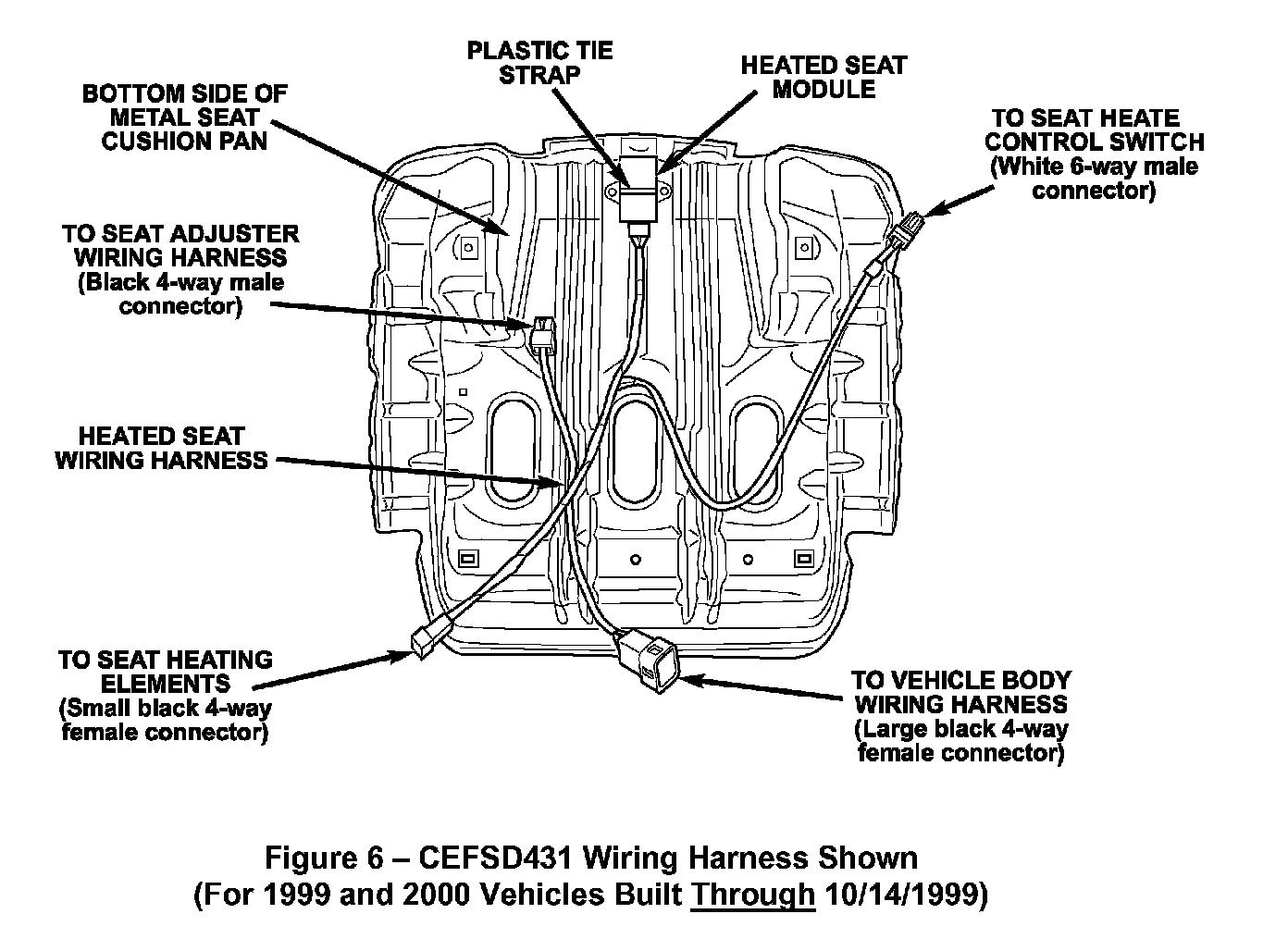 PLASTIC TIE STRAP

HEATED SEAT MODULE

BOTTOM SIDE OF METAL SEAT CUSHION PAN

TO SEAT HEATE CONTROL SWITCH (White 6-way male connector)

TO SEAT ADJUSTER WIRING HARNESS (Black 4-way male connector)

HEATED SEAT WIRING HARNESS

TO SEAT HEATING ELEMENTS (Small black 4-way female connector)

TO VEHICLE BODY WIRING HARNESS (Large black 4-way female connector)

Figure 6 – CEFSD431 Wiring Harness Shown
(For 1999 and 2000 Vehicles Built Through 10/14/1999)