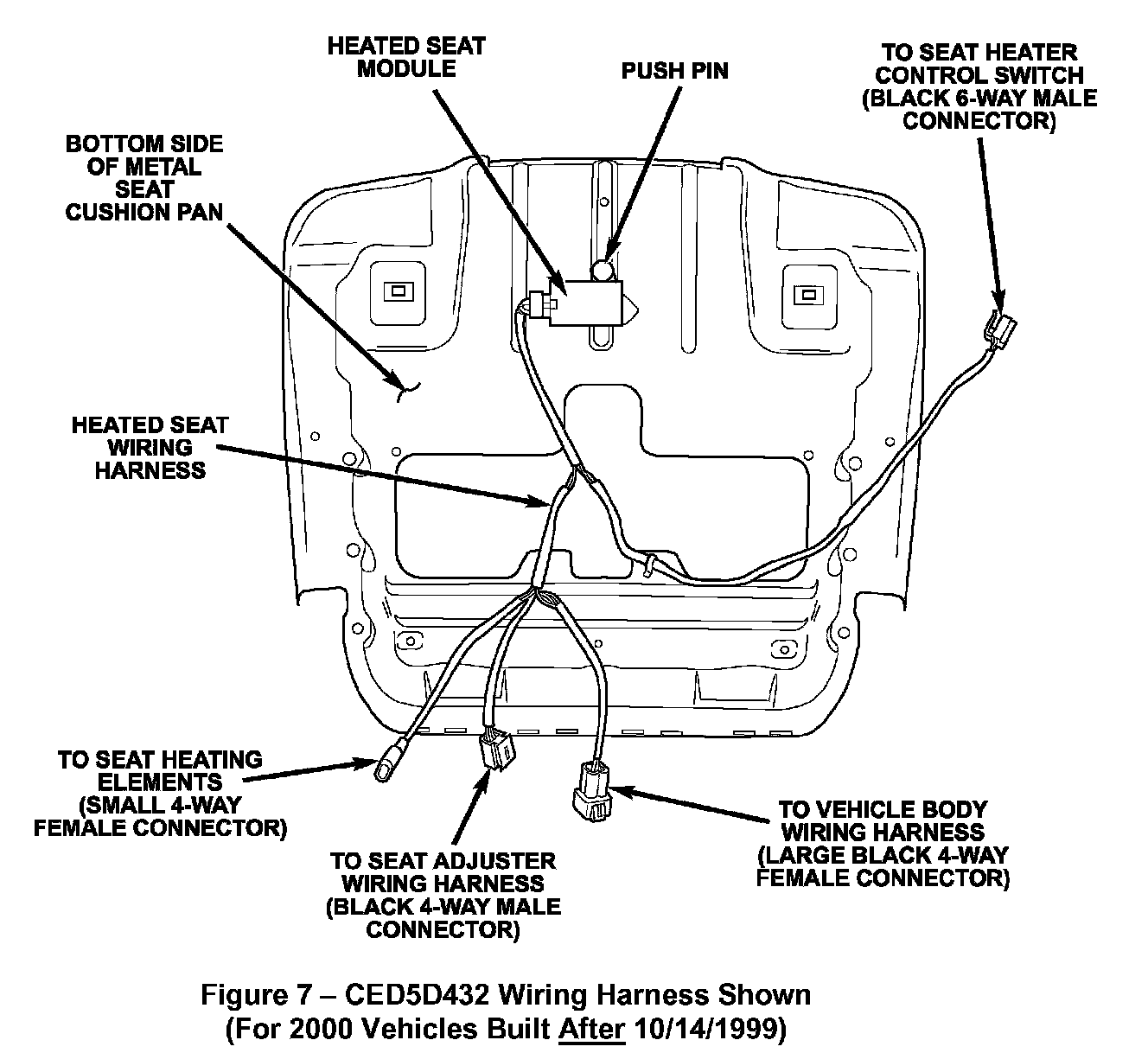 HEATED SEAT MODULE

PUSH PIN

TO SEAT HEATER CONTROL SWITCH (BLACK 6-WAY MALE CONNECTOR)

BOTTOM SIDE OF METAL SEAT CUSHION PAN

HEATED SEAT WIRING HARNESS

TO SEAT HEATING ELEMENTS (SMALL 4-WAY FEMALE CONNECTOR)

TO SEAT ADJUSTER WIRING HARNESS (BLACK 4-WAY MALE CONNECTOR)

TO VEHICLE BODY WIRING HARNESS (LARGE BLACK 4-WAY FEMALE CONNECTOR)

Figure 7 – CED5D432 Wiring Harness Shown (For 2000 Vehicles Built After 10/14/1999)