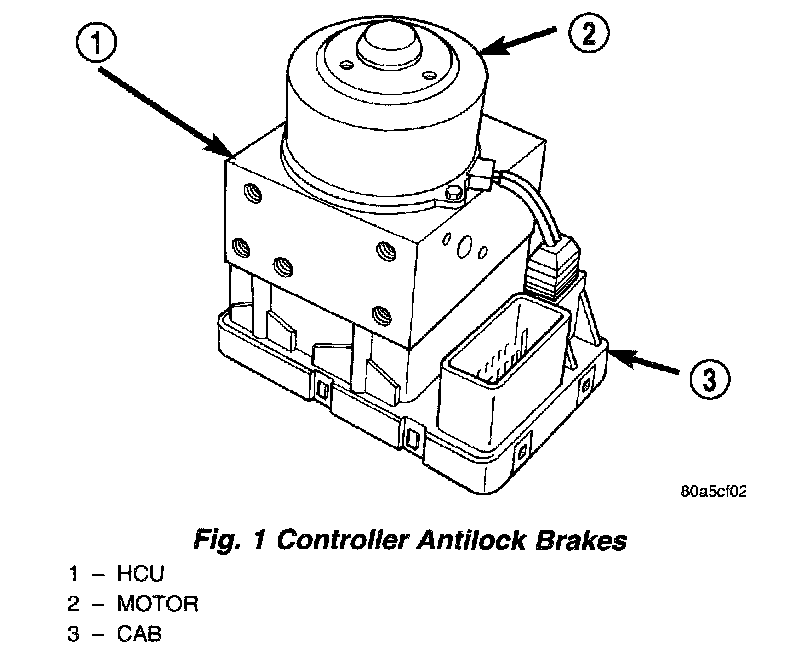 1

2

3

80a5cf02

Fig. 1 Controller Antilock Brakes

1 – HCU
2 – MOTOR
3 – CAB