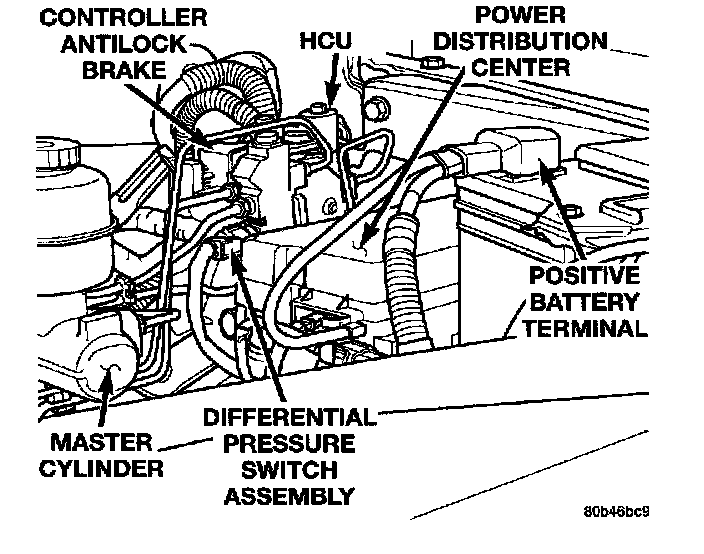 CONTROLLER ANTILOCK BRAKE

HCU

POWER DISTRIBUTION CENTER

POSITIVE BATTERY TERMINAL

MASTER CYLINDER

DIFFERENTIAL PRESSURE SWITCH ASSEMBLY

80b46bc9