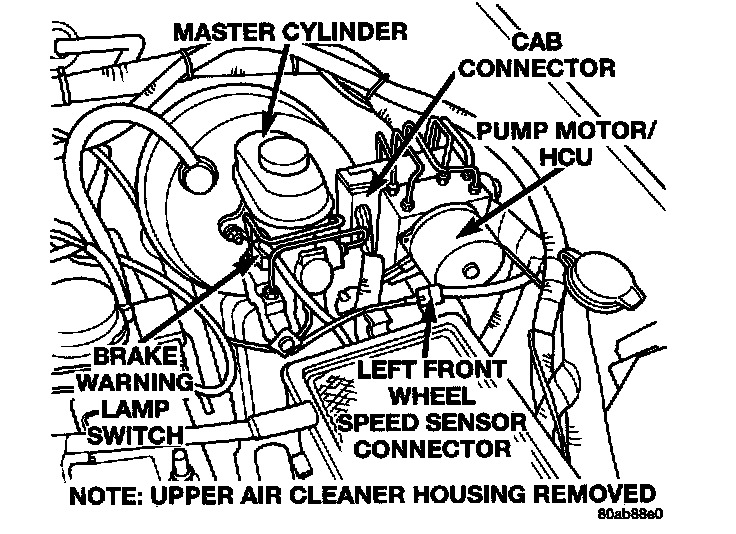 MASTER CYLINDER

CAB CONNECTOR

PUMP MOTOR/ HCU

BRAKE WARNING LAMP SWITCH

LEFT FRONT WHEEL SPEED SENSOR CONNECTOR

NOTE: UPPER AIR CLEANER HOUSING REMOVED

80ab88e0