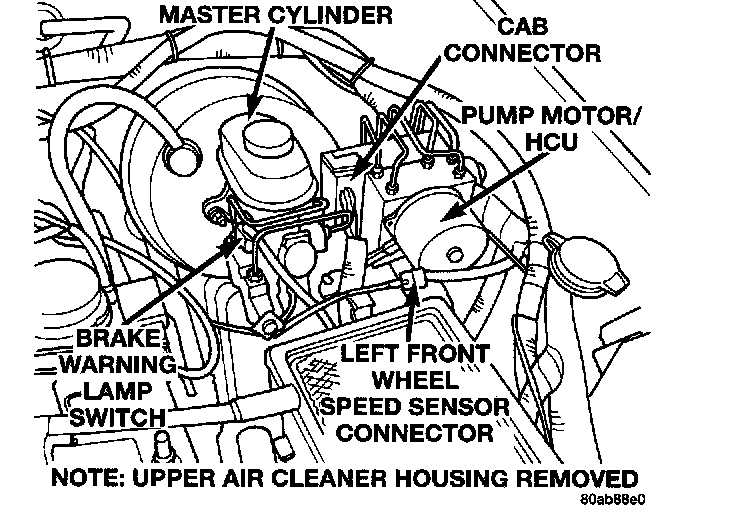 MASTER CYLINDER
CAB CONNECTOR
PUMP MOTOR/ HCU
BRAKE WARNING LAMP SWITCH
LEFT FRONT WHEEL SPEED SENSOR CONNECTOR
NOTE: UPPER AIR CLEANER HOUSING REMOVED
80ab88e0