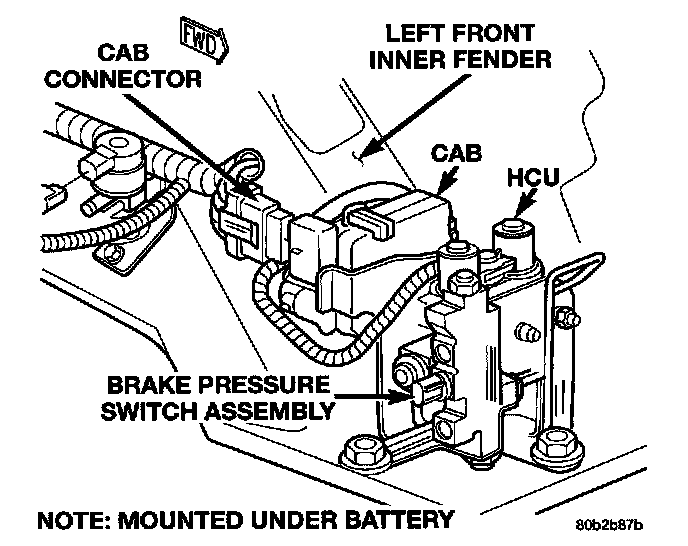 FWD

CAB CONNECTOR

LEFT FRONT INNER FENDER

CAB

HCU

BRAKE PRESSURE SWITCH ASSEMBLY

NOTE: MOUNTED UNDER BATTERY

80b2b87b