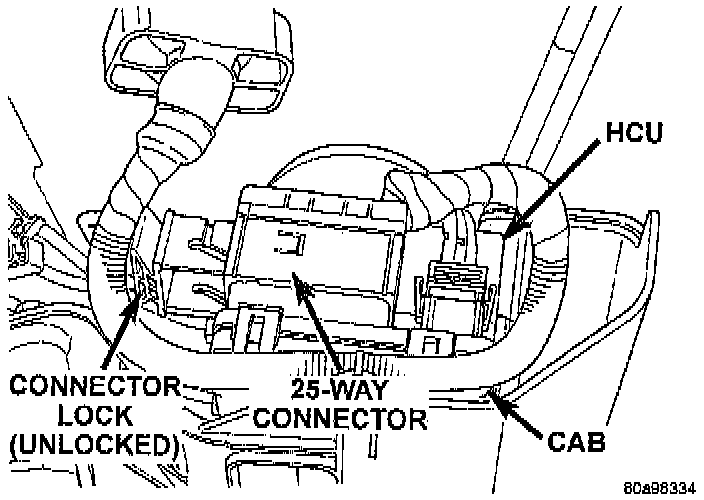 HCU

CONNECTOR LOCK (UNLOCKED)

25-WAY CONNECTOR

CAB

80a98334