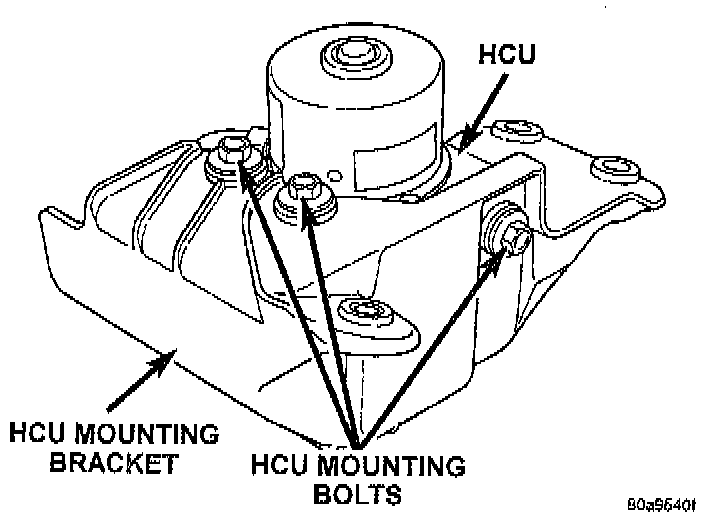 HCU

HCU MOUNTING BRACKET

HCU MOUNTING BOLTS

80a9640f