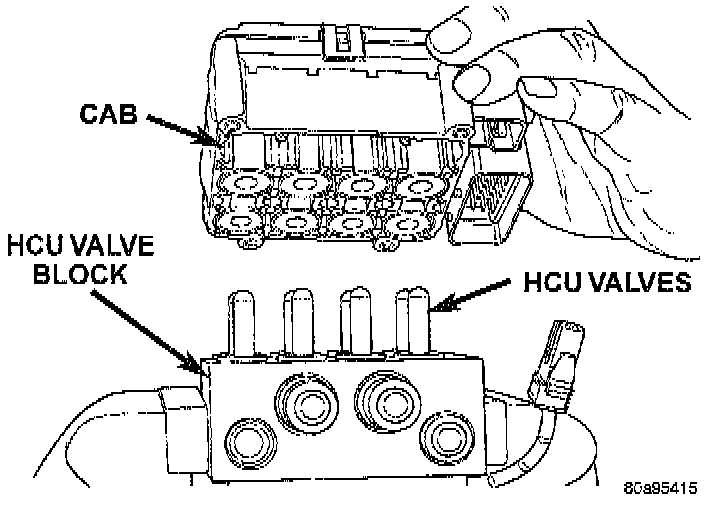 CAB

HCU VALVE BLOCK

HCU VALVES

80a95415