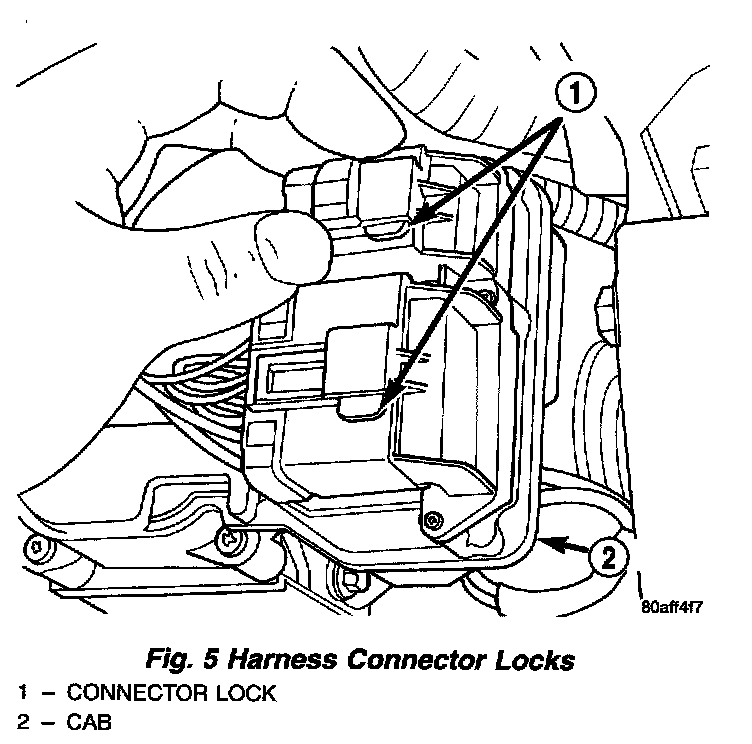 1

2

80aff4f7

Fig. 5 Harness Connector Locks

1 – CONNECTOR LOCK

2 – CAB