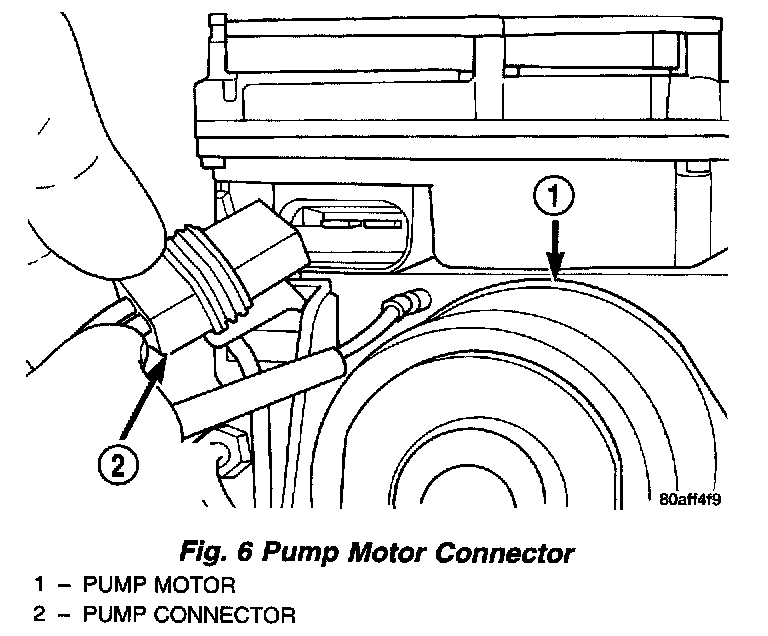 1

2

80aff4f9

Fig. 6 Pump Motor Connector

1 – PUMP MOTOR
2 – PUMP CONNECTOR