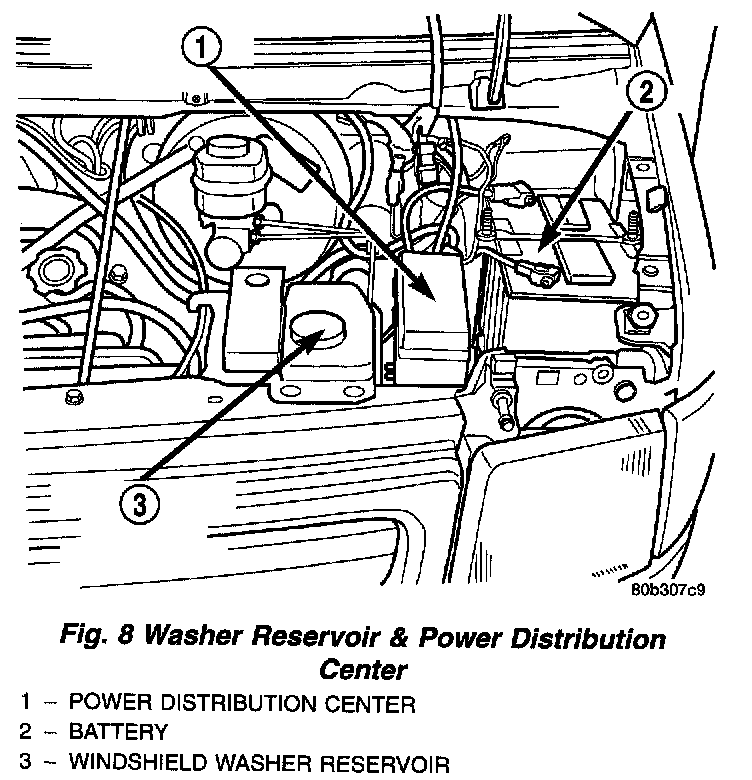 1
2
3
80b307c9

Fig. 8 Washer Reservoir & Power Distribution Center

1 – POWER DISTRIBUTION CENTER
2 – BATTERY
3 – WINDSHIELD WASHER RESERVOIR