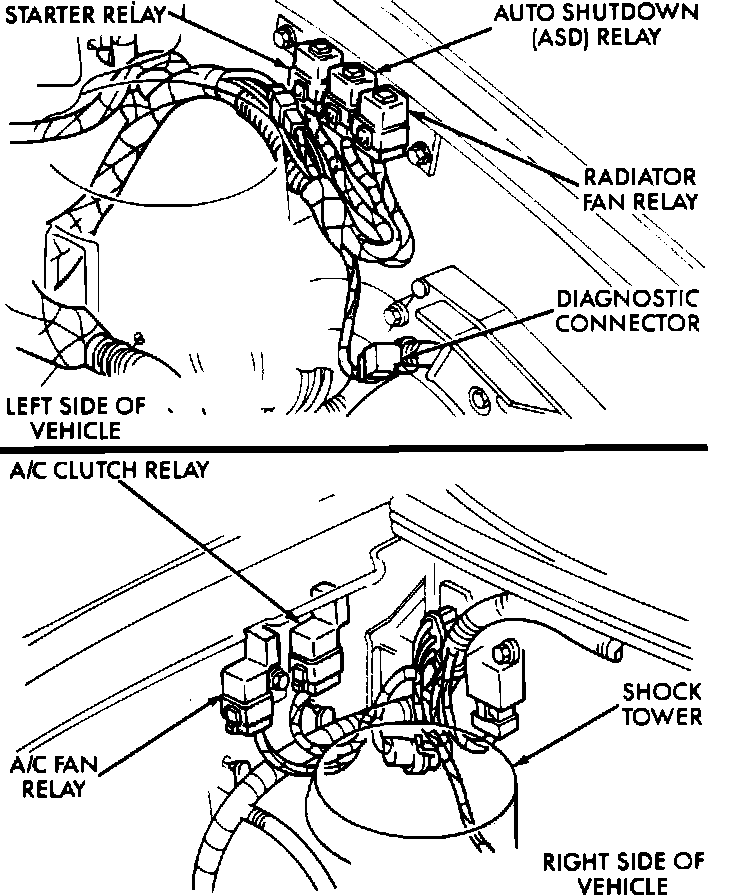 STARTER RELAY

AUTO SHUTDOWN (ASD) RELAY

RADIATOR FAN RELAY

DIAGNOSTIC CONNECTOR

LEFT SIDE OF VEHICLE

A/C CLUTCH RELAY

SHOCK TOWER

A/C FAN RELAY

RIGHT SIDE OF VEHICLE