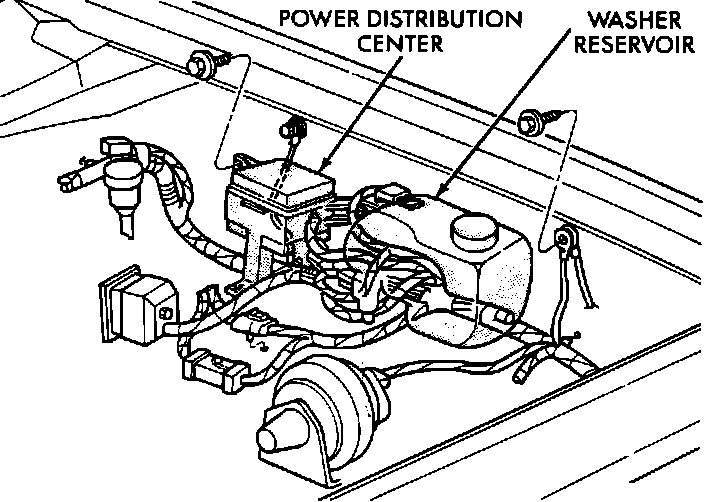 POWER DISTRIBUTION CENTER

WASHER RESERVOIR