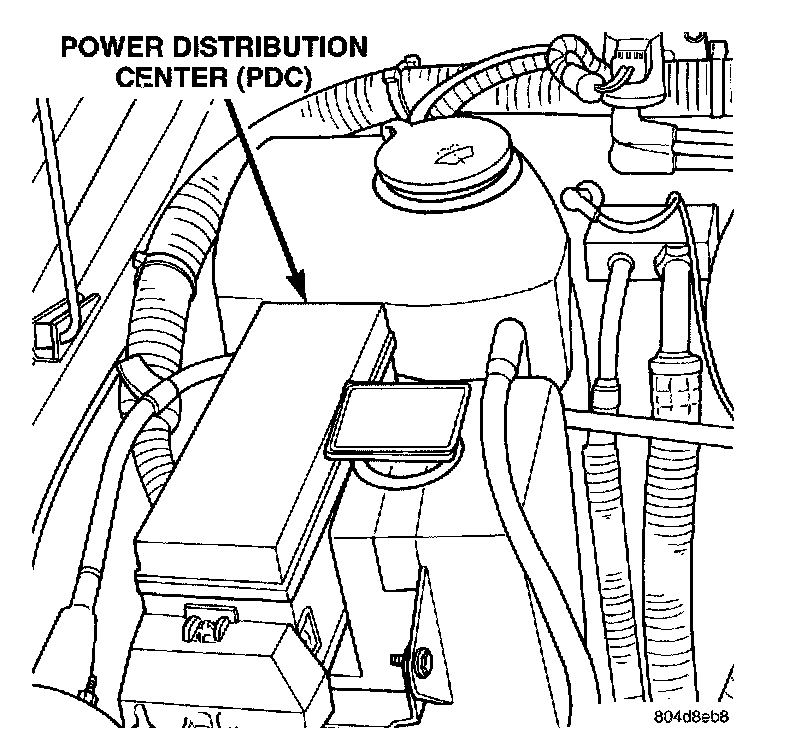 POWER DISTRIBUTION CENTER (PDC)

804d8eb8