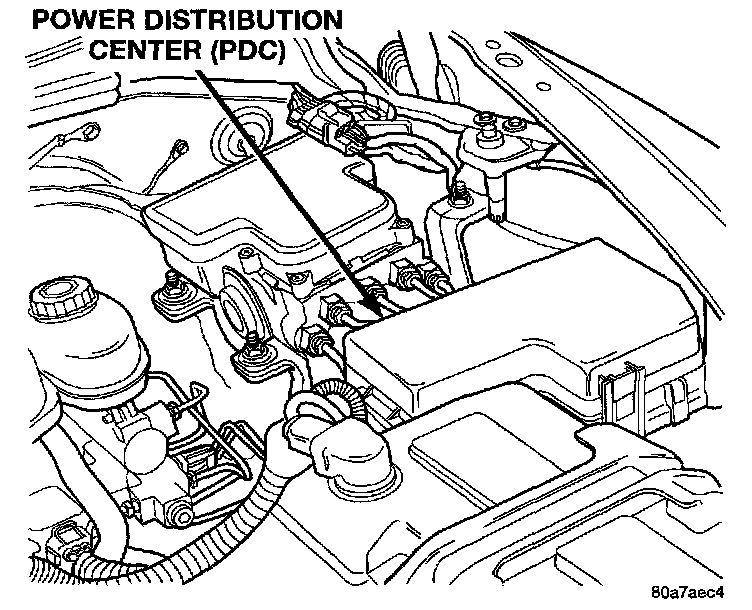 POWER DISTRIBUTION CENTER (PDC)

80a7aec4