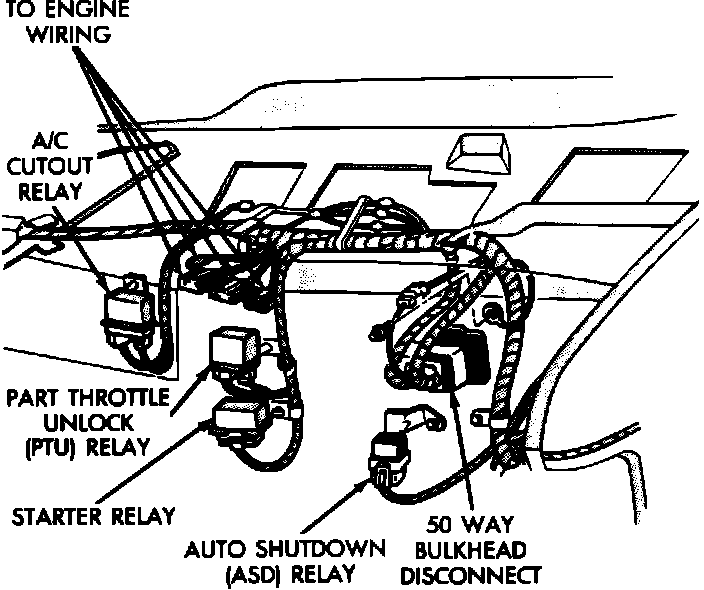 TO ENGINE WIRING

A/C CUTOUT RELAY

PART THROTTLE UNLOCK (PTU) RELAY

STARTER RELAY

AUTO SHUTDOWN (ASD) RELAY

50 WAY BULKHEAD DISCONNECT