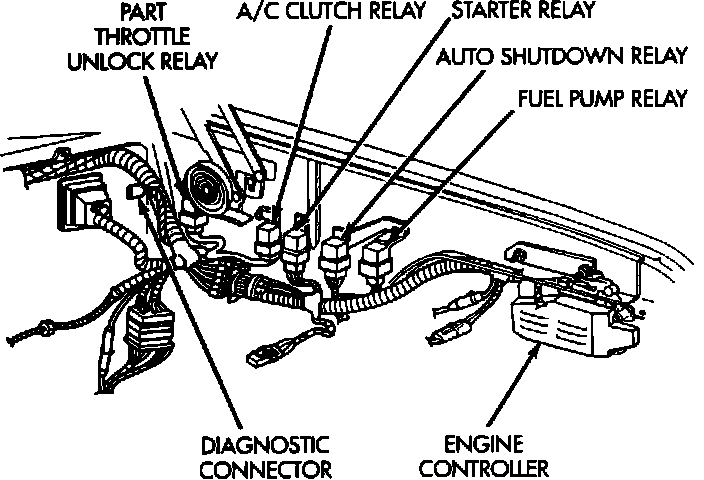 PART THROTTLE UNLOCK RELAY

A/C CLUTCH RELAY

STARTER RELAY

AUTO SHUTDOWN RELAY

FUEL PUMP RELAY

DIAGNOSTIC CONNECTOR

ENGINE CONTROLLER