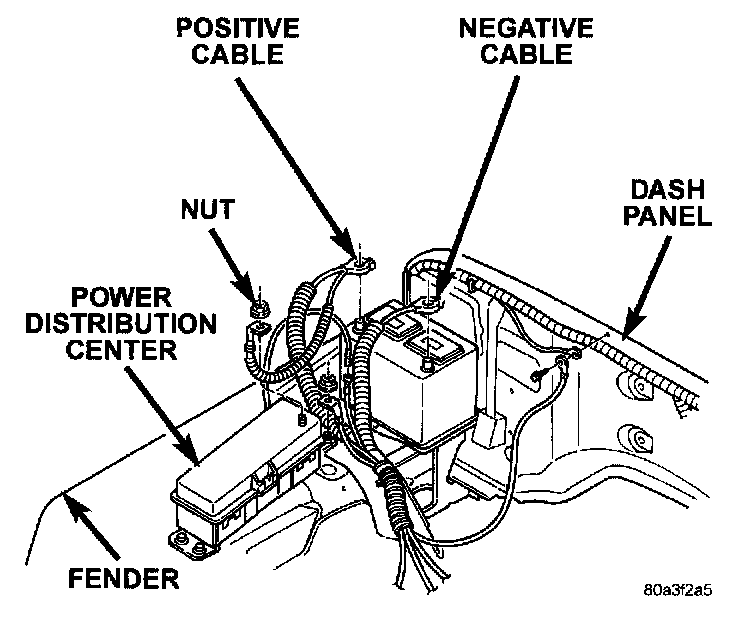 POSITIVE CABLE

NEGATIVE CABLE

NUT

DASH PANEL

POWER DISTRIBUTION CENTER

FENDER

80a3f2a5