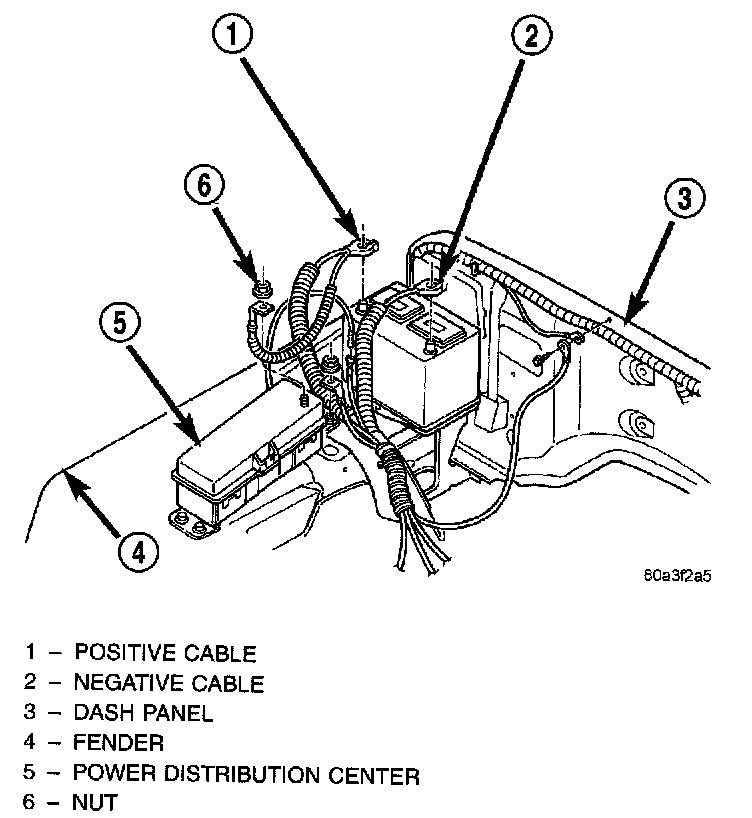 1
2
6
3
5
4
80a3f2a5

1 – POSITIVE CABLE
2 – NEGATIVE CABLE
3 – DASH PANEL
4 – FENDER
5 – POWER DISTRIBUTION CENTER
6 – NUT