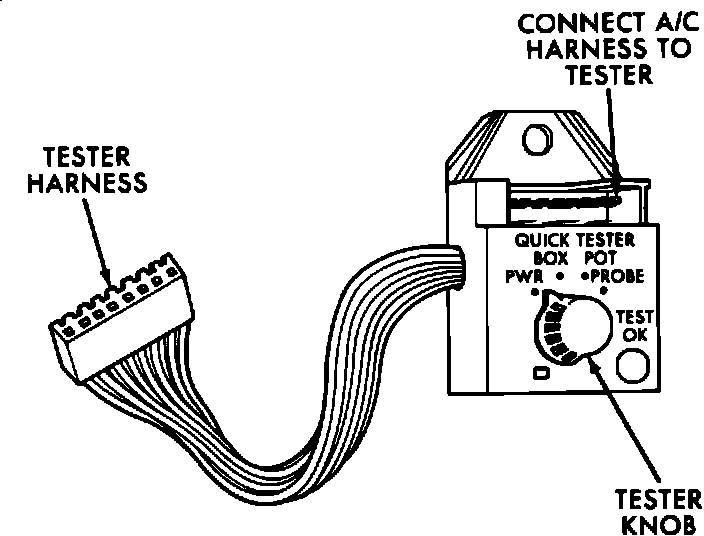 CONNECT A/C HARNESS TO TESTER

TESTER HARNESS

QUICK TESTER
BOX POT
PWR • •PROBE

TEST OK

TESTER KNOB