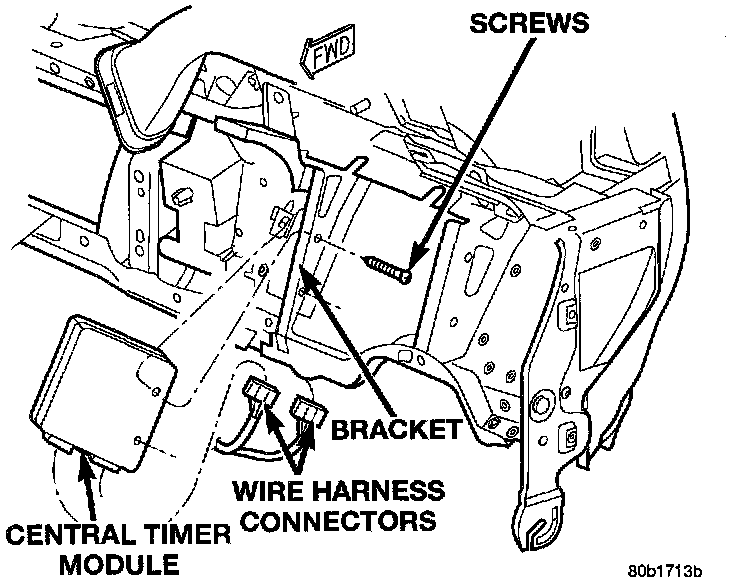 SCREWS

FWD

BRACKET

WIRE HARNESS CONNECTORS

CENTRAL TIMER MODULE

80b1713b