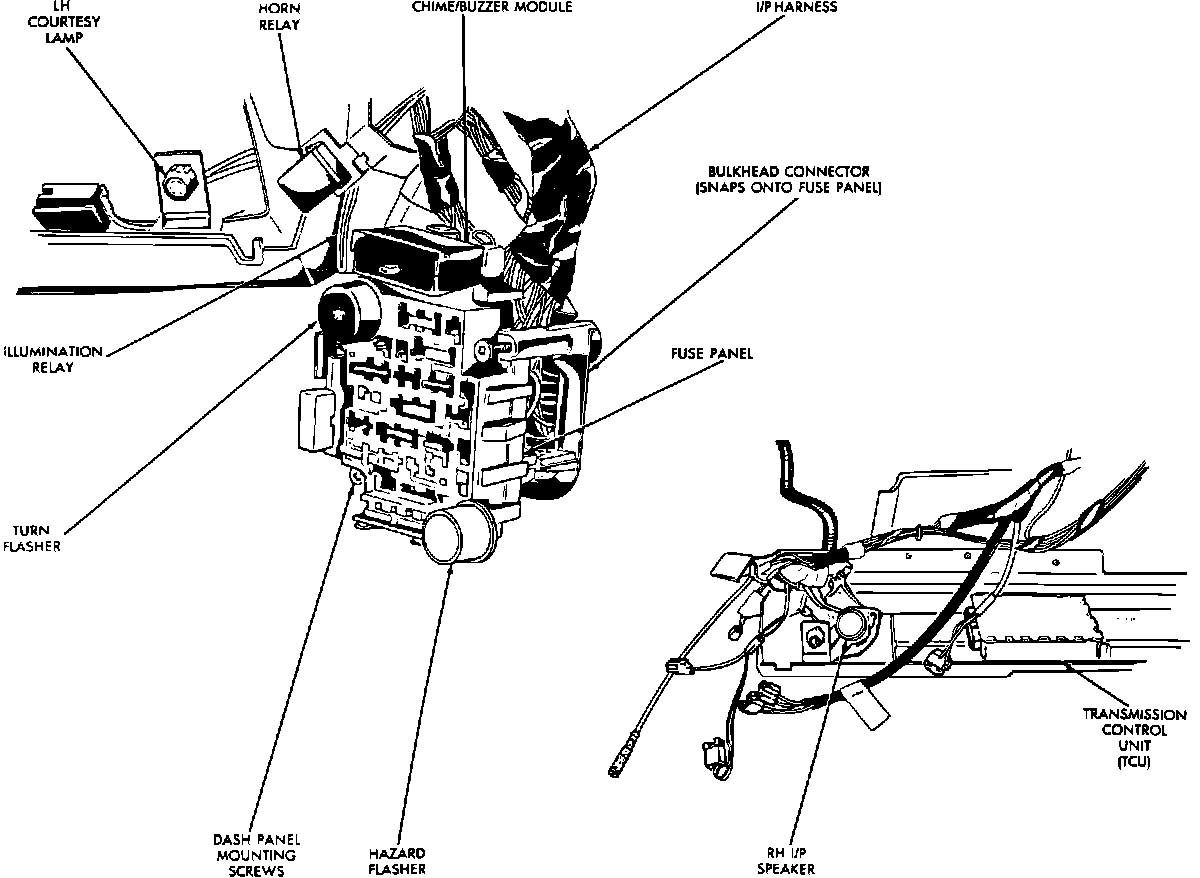 LH COURTESY LAMP

HORN RELAY

CHIME/BUZZER MODULE

I/P HARNESS

BULKHEAD CONNECTOR (SNAPS ONTO FUSE PANEL)

ILLUMINATION RELAY

FUSE PANEL

TURN FLASHER

TRANSMISSION CONTROL UNIT (TCU)

DASH PANEL MOUNTING SCREWS

HAZARD FLASHER

RH I/P SPEAKER