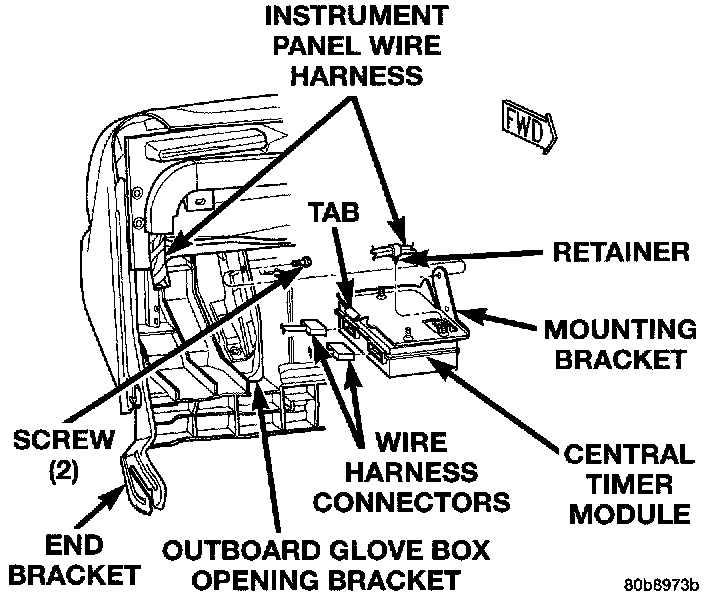 INSTRUMENT PANEL WIRE HARNESS

FWD

TAB

RETAINER

MOUNTING BRACKET

SCREW (2)

WIRE HARNESS CONNECTORS

CENTRAL TIMER MODULE

END BRACKET

OUTBOARD GLOVE BOX OPENING BRACKET

80b8973b