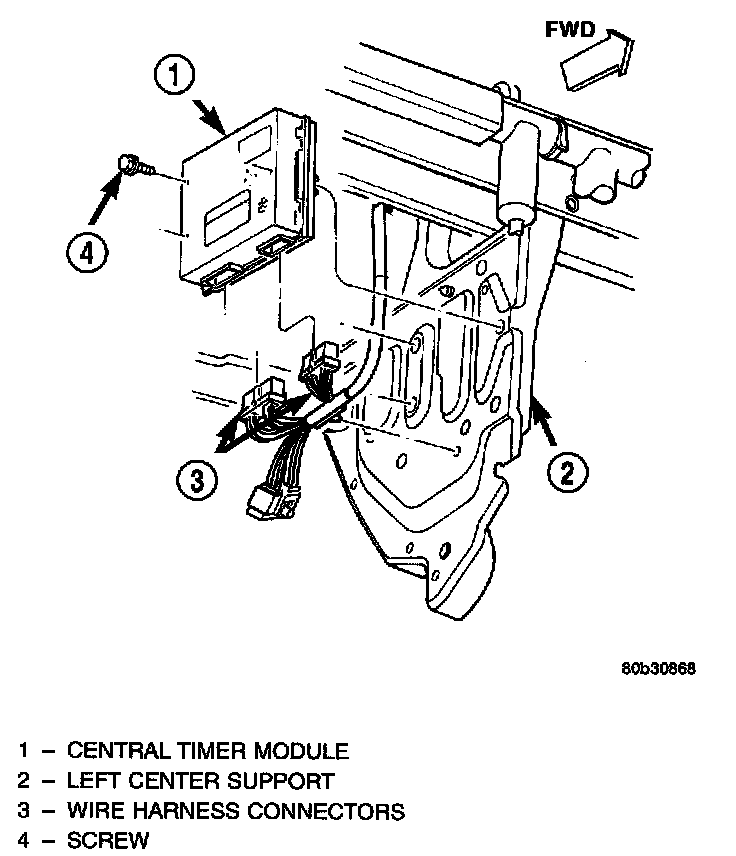 FWD

1

4

3

2

80b30868

1 – CENTRAL TIMER MODULE
2 – LEFT CENTER SUPPORT
3 – WIRE HARNESS CONNECTORS
4 – SCREW