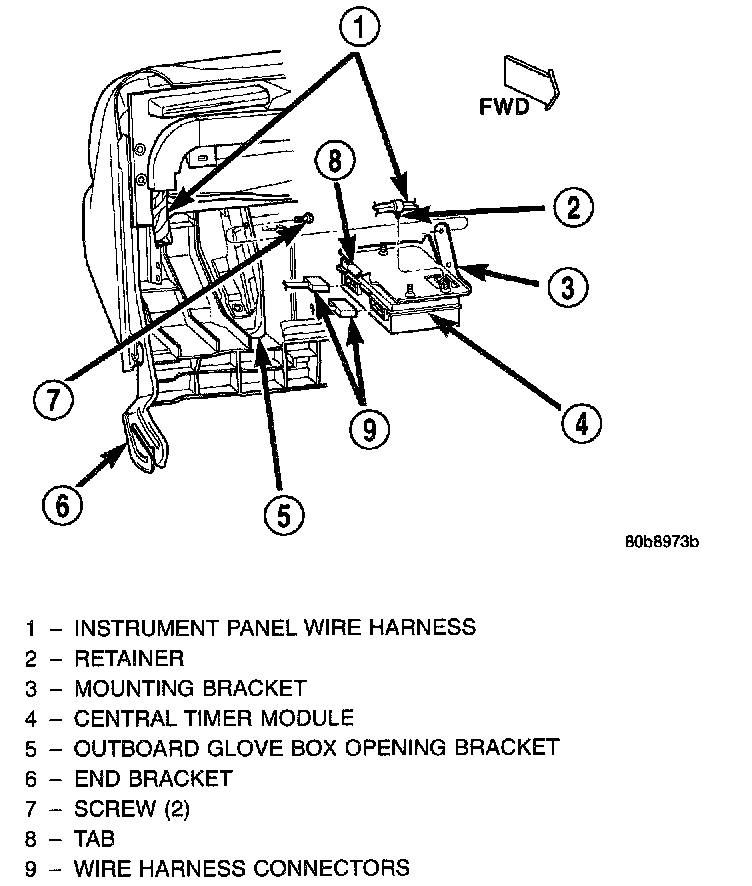 1
FWD
8
2
3
7
9
4
6
5
80b8973b

1 – INSTRUMENT PANEL WIRE HARNESS
2 – RETAINER
3 – MOUNTING BRACKET
4 – CENTRAL TIMER MODULE
5 – OUTBOARD GLOVE BOX OPENING BRACKET
6 – END BRACKET
7 – SCREW (2)
8 – TAB
9 – WIRE HARNESS CONNECTORS