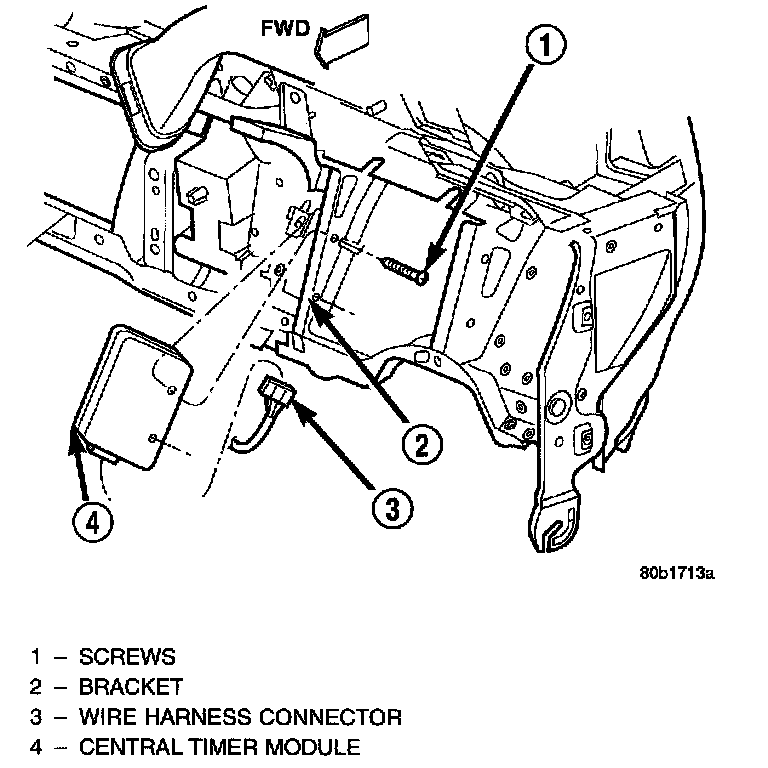 FWD

1

2

3

4

80b1713a

1 – SCREWS
2 – BRACKET
3 – WIRE HARNESS CONNECTOR
4 – CENTRAL TIMER MODULE