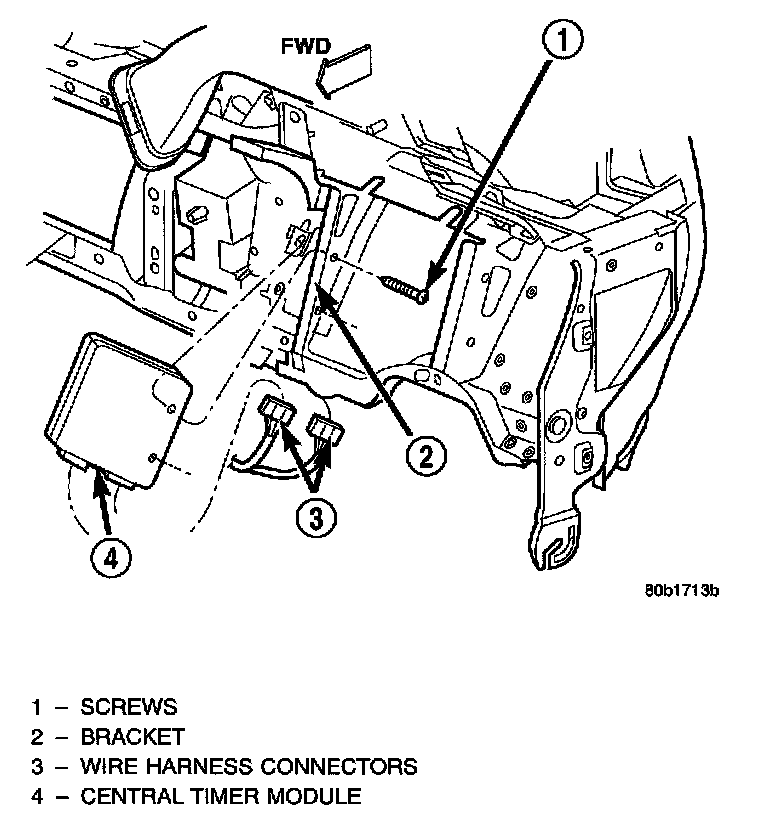 FWD

1

2

3

4

80b1713b

1 – SCREWS
2 – BRACKET
3 – WIRE HARNESS CONNECTORS
4 – CENTRAL TIMER MODULE