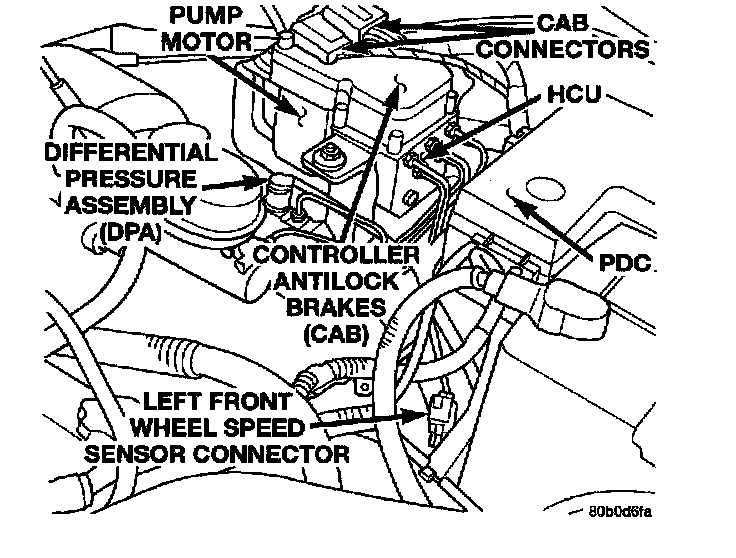 PUMP MOTOR

CAB CONNECTORS

HCU

DIFFERENTIAL PRESSURE ASSEMBLY (DPA)

CONTROLLER ANTILOCK BRAKES (CAB)

PDC

LEFT FRONT WHEEL SPEED SENSOR CONNECTOR

80b0d6fa