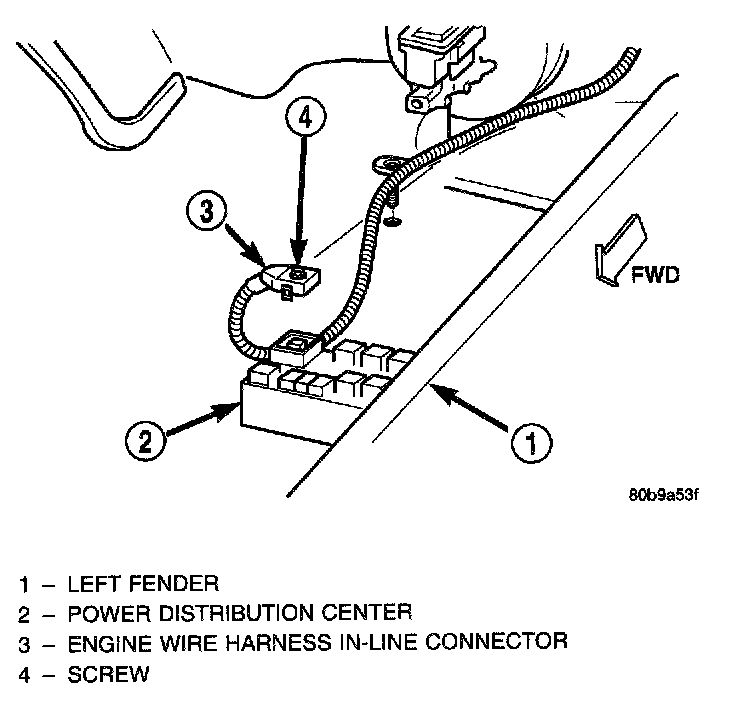 4

3

FWD

2

1

80b9a53f

1 – LEFT FENDER
2 – POWER DISTRIBUTION CENTER
3 – ENGINE WIRE HARNESS IN-LINE CONNECTOR
4 – SCREW