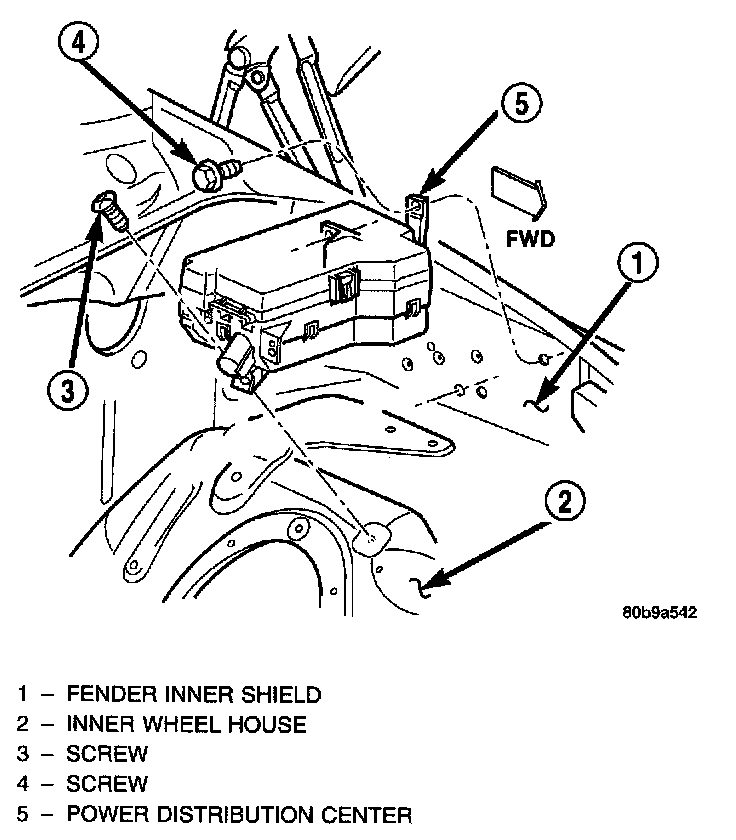 4

5

FWD

1

3

2

80b9a542

1 – FENDER INNER SHIELD
2 – INNER WHEEL HOUSE
3 – SCREW
4 – SCREW
5 – POWER DISTRIBUTION CENTER