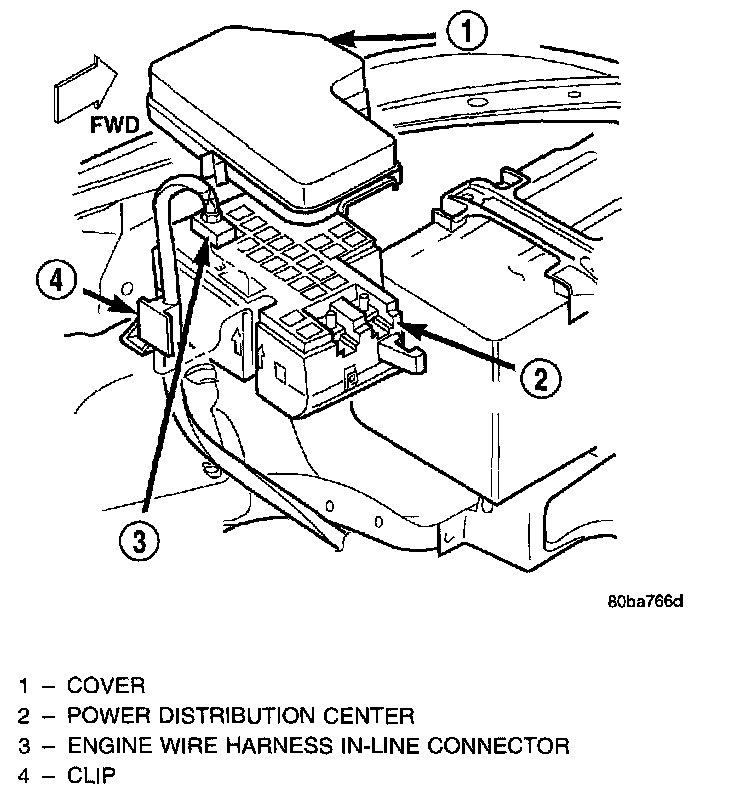 1

FWD

4

2

3

80ba766d

1 – COVER
2 – POWER DISTRIBUTION CENTER
3 – ENGINE WIRE HARNESS IN-LINE CONNECTOR
4 – CLIP