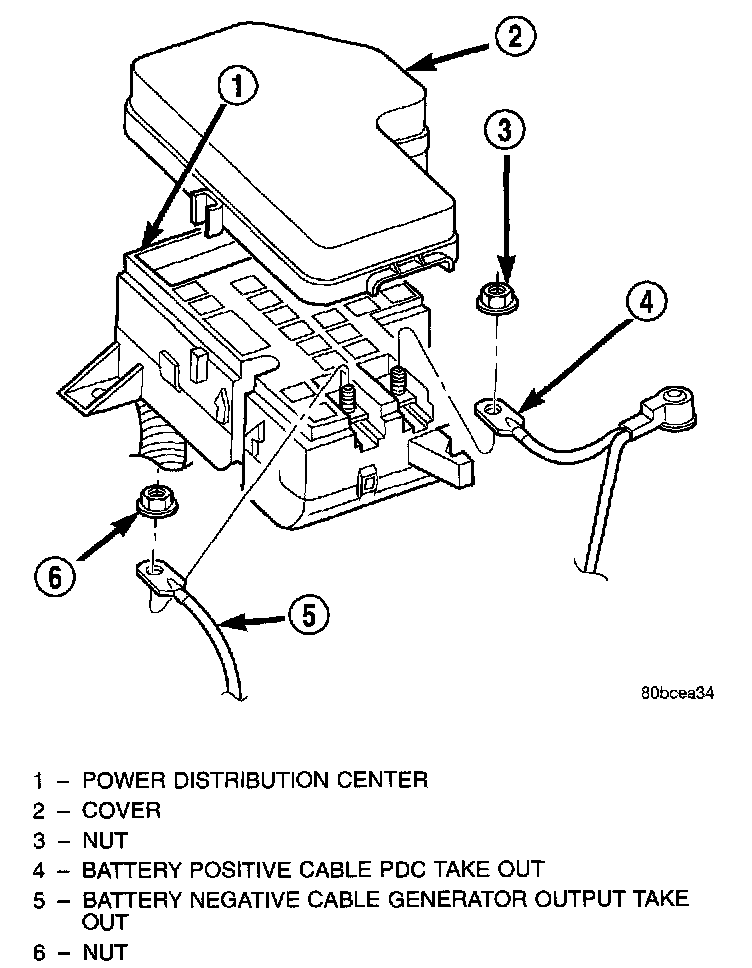 2

1

3

4

6

5

80bcea34

1 – POWER DISTRIBUTION CENTER
2 – COVER
3 – NUT
4 – BATTERY POSITIVE CABLE PDC TAKE OUT
5 – BATTERY NEGATIVE CABLE GENERATOR OUTPUT TAKE OUT
6 – NUT