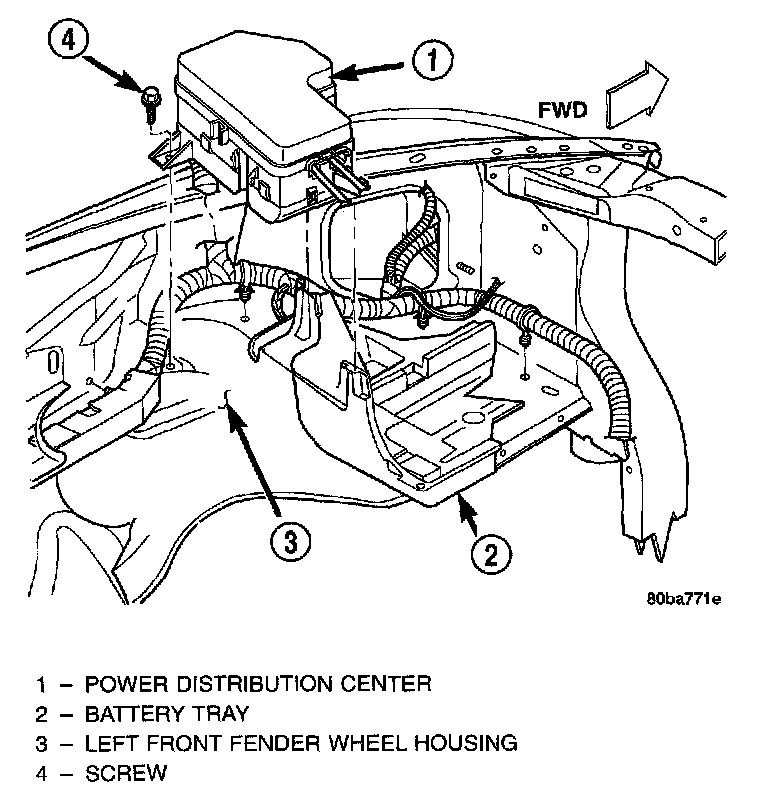 4

1

FWD

3

2

80ba771e

1 – POWER DISTRIBUTION CENTER
2 – BATTERY TRAY
3 – LEFT FRONT FENDER WHEEL HOUSING
4 – SCREW