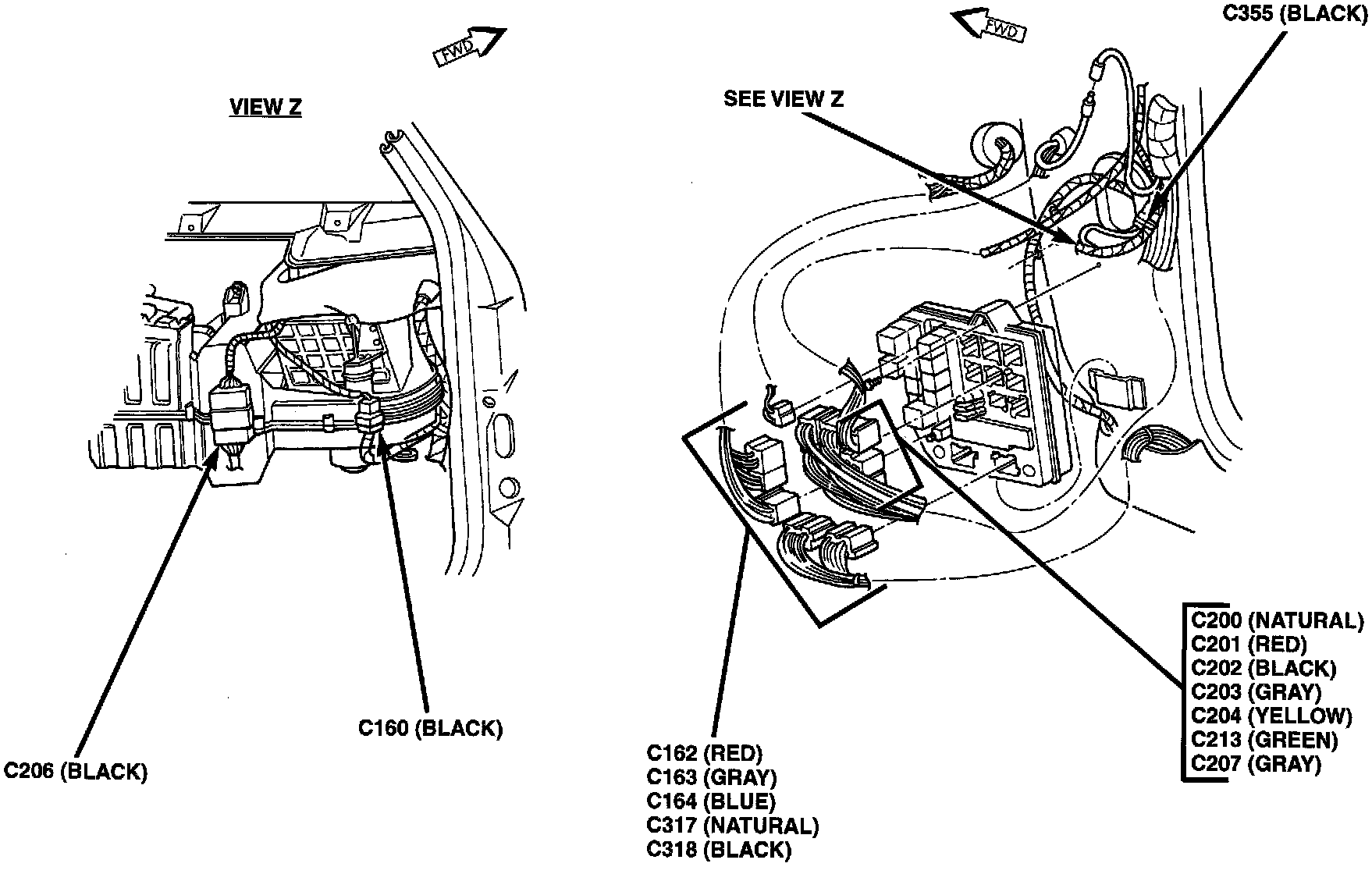 FWD

VIEW Z

C160 (BLACK)

C206 (BLACK)

FWD

C355 (BLACK)

SEE VIEW Z

C200 (NATURAL)
C201 (RED)
C202 (BLACK)
C203 (GRAY)
C204 (YELLOW)
C213 (GREEN)
C207 (GRAY)

C162 (RED)
C163 (GRAY)
C164 (BLUE)
C317 (NATURAL)
C318 (BLACK)