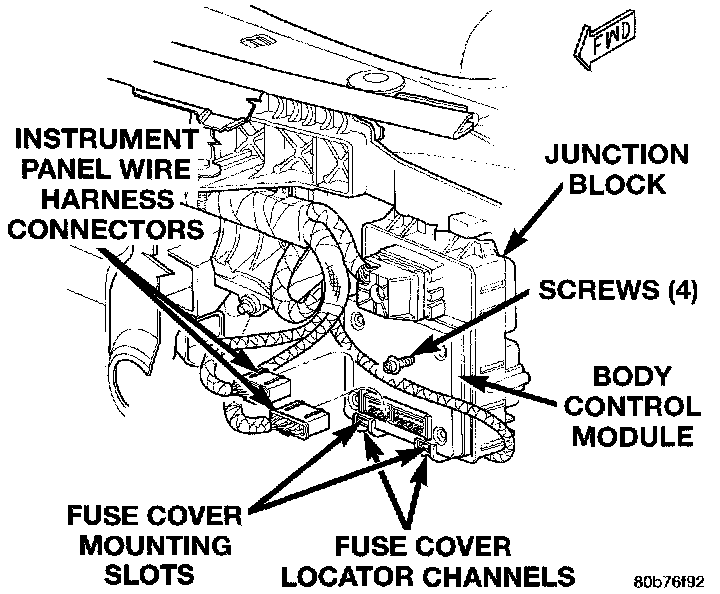 FWD

INSTRUMENT PANEL WIRE HARNESS CONNECTORS

JUNCTION BLOCK

SCREWS (4)

BODY CONTROL MODULE

FUSE COVER MOUNTING SLOTS

FUSE COVER LOCATOR CHANNELS

80b76f92