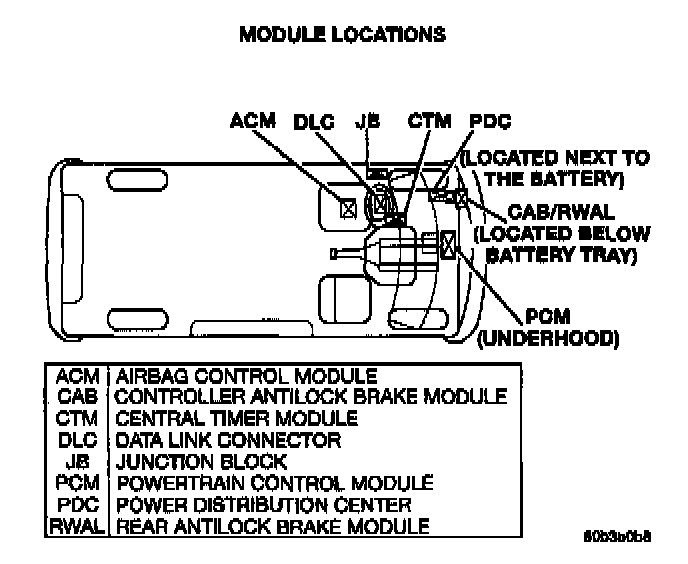 MODULE LOCATIONS

ACM DLC JB CTM PDC (LOCATED NEXT TO THE BATTERY)

CAB/RWAL (LOCATED BELOW BATTERY TRAY)

PCM (UNDERHOOD)

| ACM | AIRBAG CONTROL MODULE |
|---|---|
| CAB | CONTROLLER ANTILOCK BRAKE MODULE |
| CTM | CENTRAL TIMER MODULE |
| DLC | DATA LINK CONNECTOR |
| JB | JUNCTION BLOCK |
| PCM | POWERTRAIN CONTROL MODULE |
| PDC | POWER DISTRIBUTION CENTER |
| RWAL | REAR ANTILOCK BRAKE MODULE |

80b3b0b8