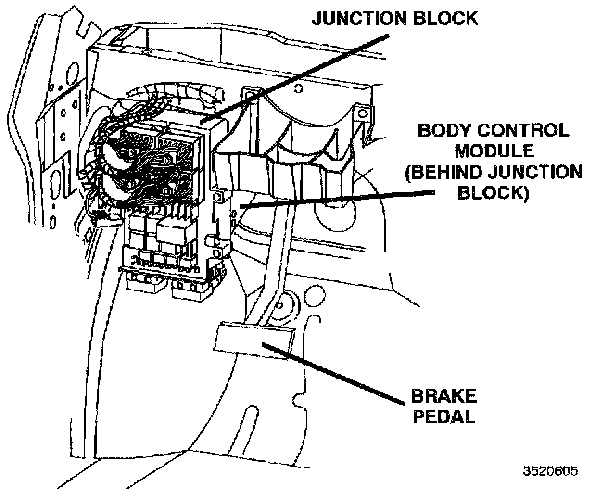 JUNCTION BLOCK

BODY CONTROL MODULE (BEHIND JUNCTION BLOCK)

BRAKE PEDAL

3520605