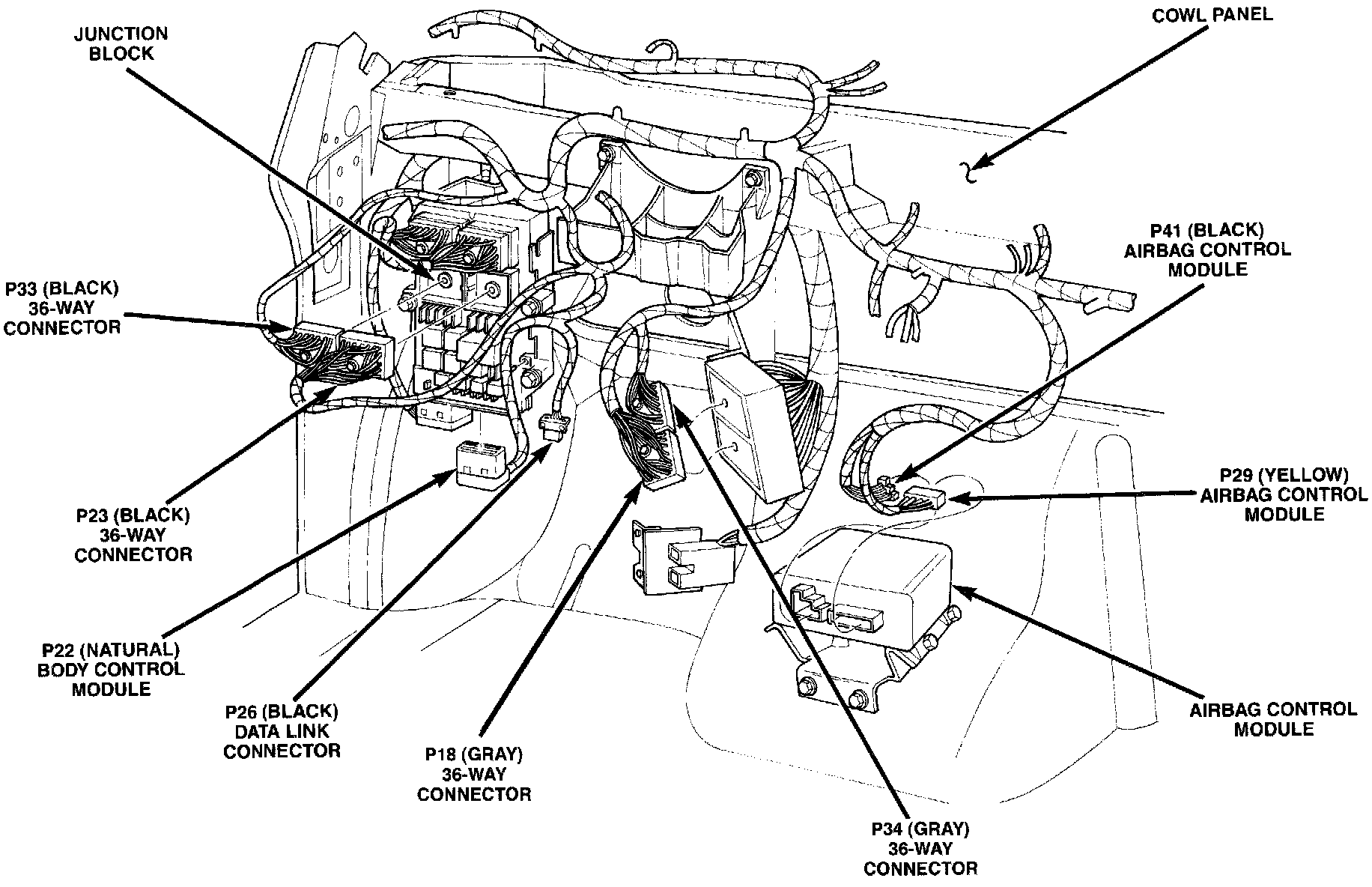 JUNCTION BLOCK

COWL PANEL

P41 (BLACK) AIRBAG CONTROL MODULE

P33 (BLACK) 36-WAY CONNECTOR

P29 (YELLOW) AIRBAG CONTROL MODULE

P23 (BLACK) 36-WAY CONNECTOR

P22 (NATURAL) BODY CONTROL MODULE

P26 (BLACK) DATA LINK CONNECTOR

P18 (GRAY) 36-WAY CONNECTOR

AIRBAG CONTROL MODULE

P34 (GRAY) 36-WAY CONNECTOR