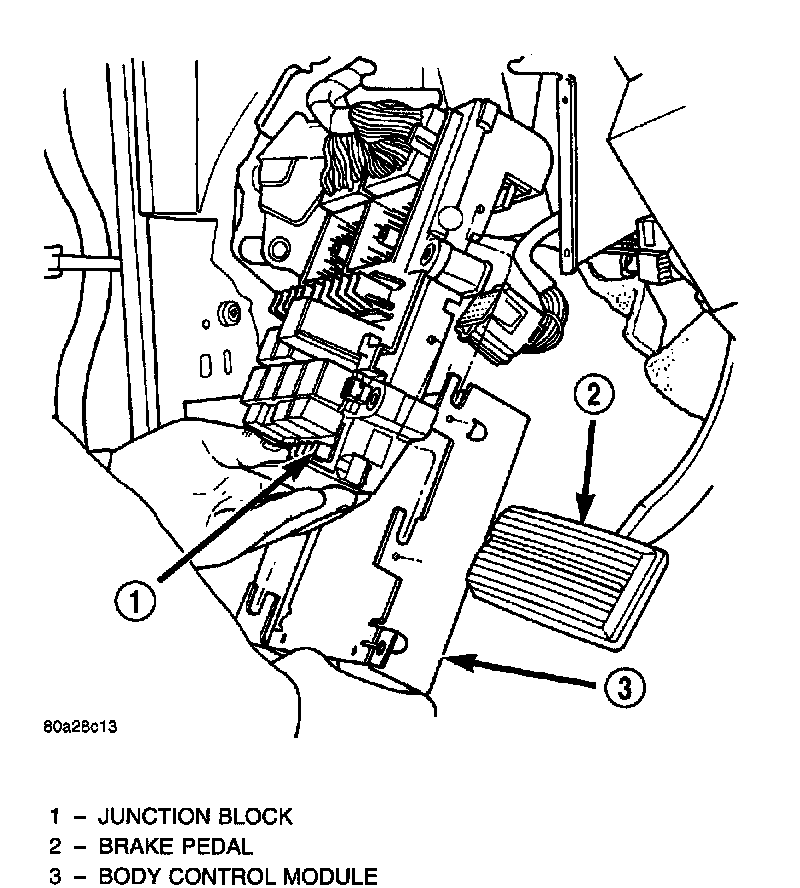 2

1

3

80a28c13

1 – JUNCTION BLOCK
2 – BRAKE PEDAL
3 – BODY CONTROL MODULE