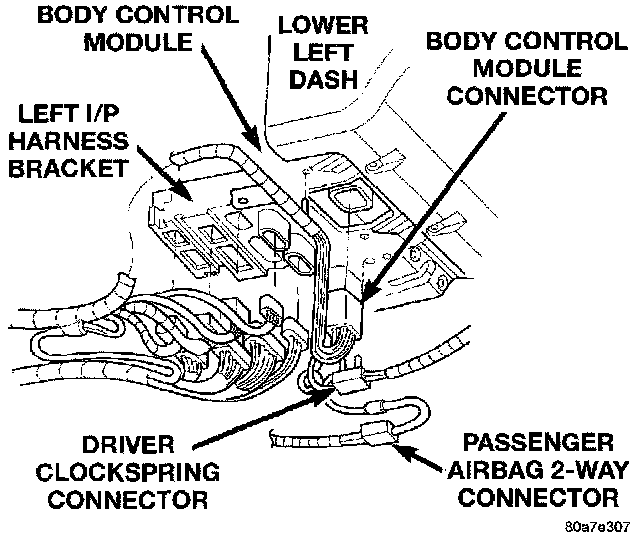 BODY CONTROL MODULE

LOWER LEFT DASH

BODY CONTROL MODULE CONNECTOR

LEFT I/P HARNESS BRACKET

DRIVER CLOCKSPRING CONNECTOR

PASSENGER AIRBAG 2-WAY CONNECTOR

80a7e307