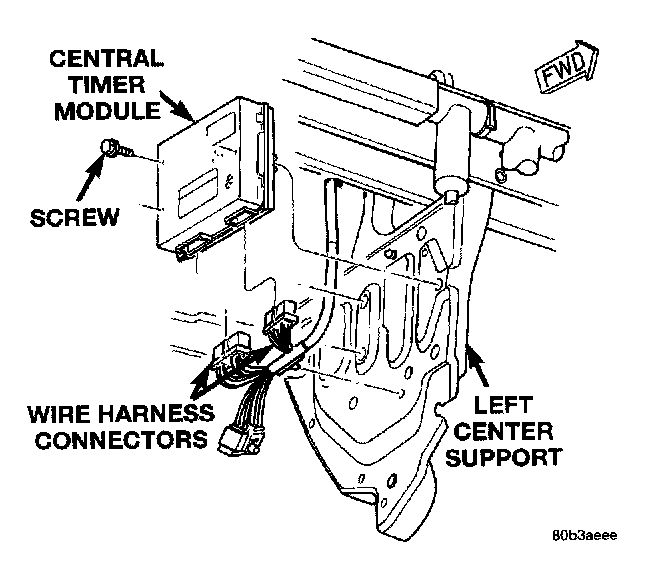 CENTRAL TIMER MODULE

FWD

SCREW

WIRE HARNESS CONNECTORS

LEFT CENTER SUPPORT

80b3aeee