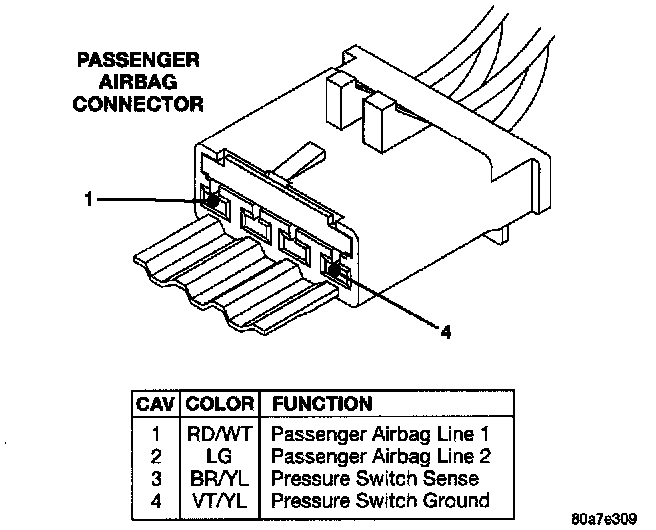 PASSENGER AIRBAG CONNECTOR

1

4

| CAV | COLOR | FUNCTION |
|---|---|---|
| 1 | RD/WT | Passenger Airbag Line 1 |
| 2 | LG | Passenger Airbag Line 2 |
| 3 | BR/YL | Pressure Switch Sense |
| 4 | VT/YL | Pressure Switch Ground |

80a7e309