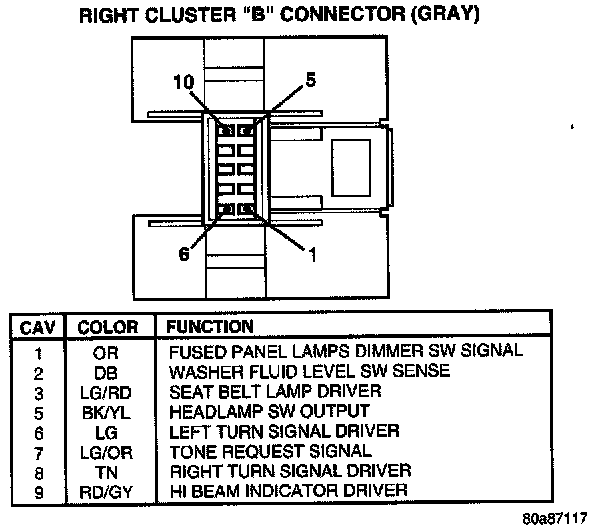 RIGHT CLUSTER "B" CONNECTOR (GRAY)

10
5
6
1

| CAV | COLOR | FUNCTION |
|---|---|---|
| 1 | OR | FUSED PANEL LAMPS DIMMER SW SIGNAL |
| 2 | DB | WASHER FLUID LEVEL SW SENSE |
| 3 | LG/RD | SEAT BELT LAMP DRIVER |
| 5 | BK/YL | HEADLAMP SW OUTPUT |
| 6 | LG | LEFT TURN SIGNAL DRIVER |
| 7 | LG/OR | TONE REQUEST SIGNAL |
| 8 | TN | RIGHT TURN SIGNAL DRIVER |
| 9 | RD/GY | HI BEAM INDICATOR DRIVER |

80a87117