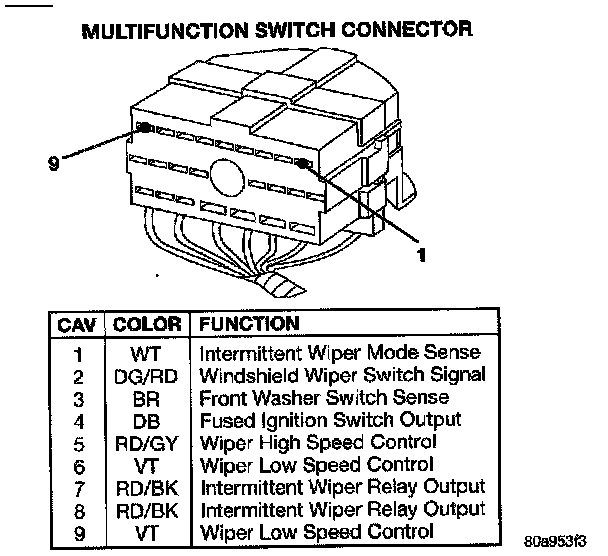 MULTIFUNCTION SWITCH CONNECTOR

9

1

| CAV | COLOR | FUNCTION |
|---|---|---|
| 1 | WT | Intermittent Wiper Mode Sense |
| 2 | DG/RD | Windshield Wiper Switch Signal |
| 3 | BR | Front Washer Switch Sense |
| 4 | DB | Fused Ignition Switch Output |
| 5 | RD/GY | Wiper High Speed Control |
| 6 | VT | Wiper Low Speed Control |
| 7 | RD/BK | Intermittent Wiper Relay Output |
| 8 | RD/BK | Intermittent Wiper Relay Output |
| 9 | VT | Wiper Low Speed Control |

80a953f3